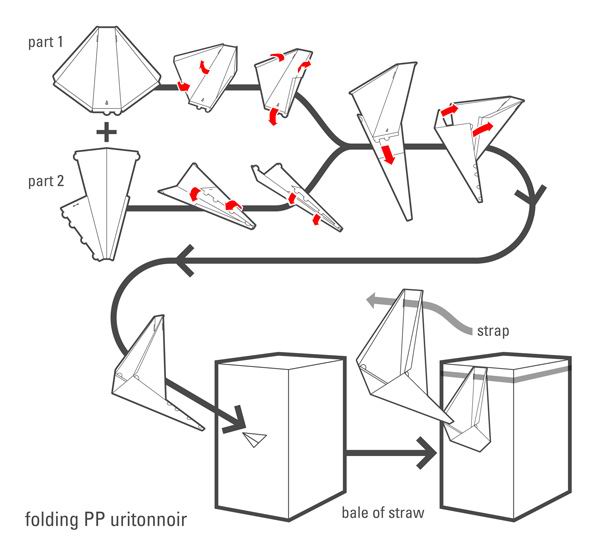 part 1

+

part 2

strap

bale of straw

folding PP uritonnoir