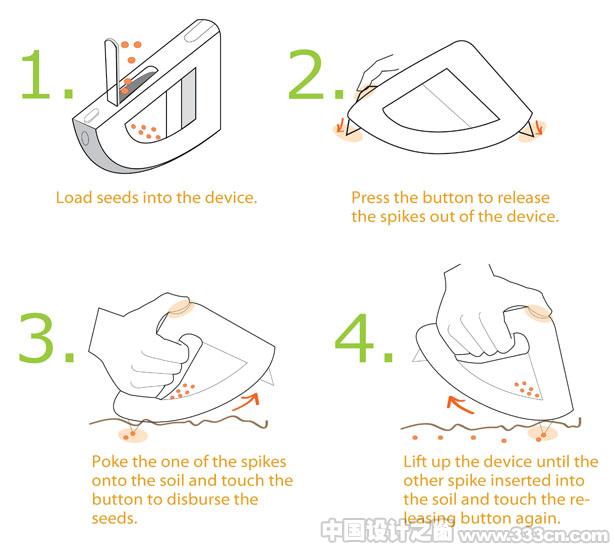 1.

Load seeds into the device.

2.

Press the button to release the spikes out of the device.

3.

Poke the one of the spikes onto the soil and touch the button to disburse the seeds.

4.

Lift up the device until the other spike inserted into the soil and touch the releasing button again.

中国设计之窗 www.333cn.com