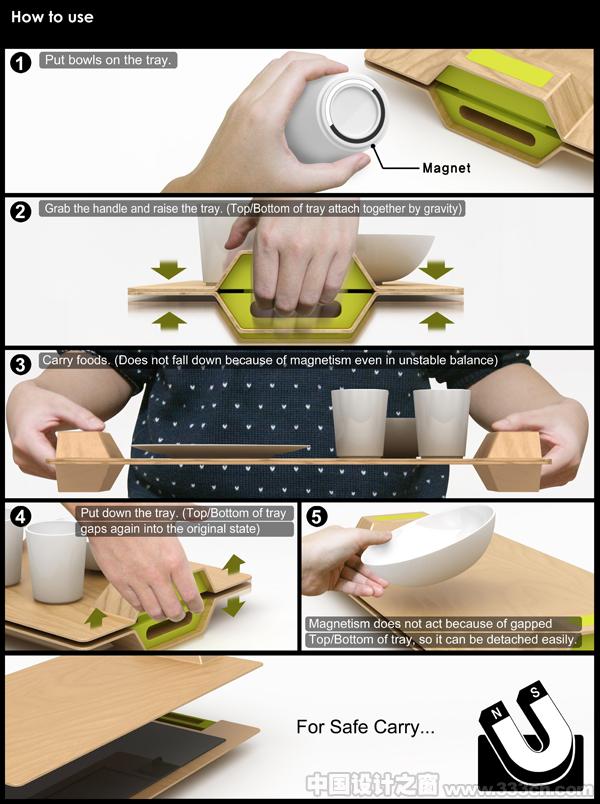 How to use

1 Put bowls on the tray.

Magnet

2 Grab the handle and raise the tray. (Top/Bottom of tray attach together by gravity)

3 Carry foods. (Does not fall down because of magnetism even in unstable balance)

4 Put down the tray. (Top/Bottom of tray gaps again into the original state)

5 Magnetism does not act because of gapped Top/Bottom of tray, so it can be detached easily.

For Safe Carry...

N S

中国设计之窗 www.333cn.com