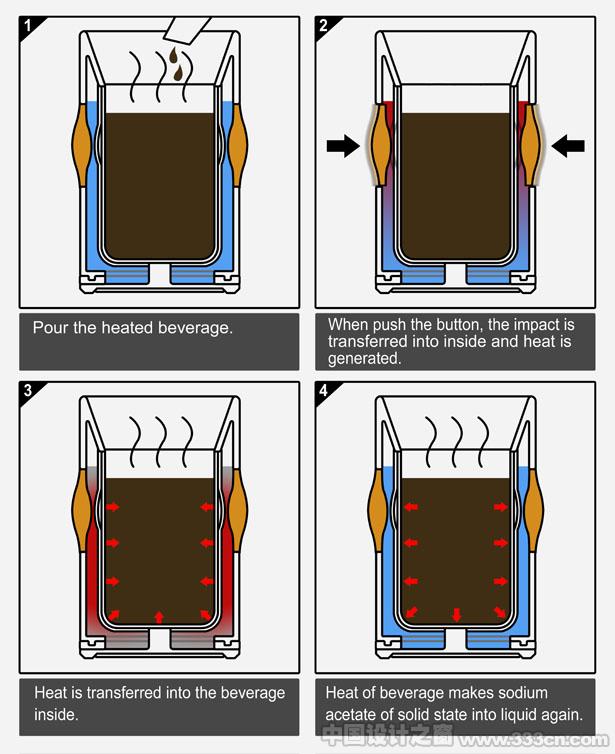 1

Pour the heated beverage.

2

When push the button, the impact is transferred into inside and heat is generated.

3

Heat is transferred into the beverage inside.

4

Heat of beverage makes sodium acetate of solid state into liquid again.

中国设计之窗 www.333cn.com