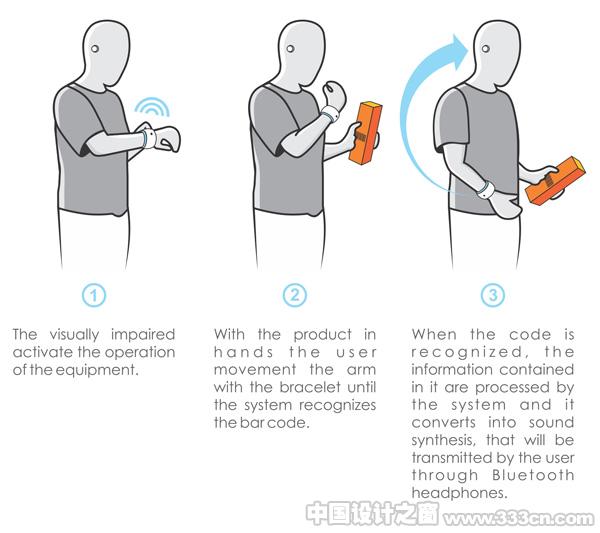 1

The visually impaired activate the operation of the equipment.

2

With the product in hands the user movement the arm with the bracelet until the system recognizes the bar code.

3

When the code is recognized, the information contained in it are processed by the system and it converts into sound synthesis, that will be transmitted by the user through Bluetooth headphones.

中国设计之窗 www.333cn.com