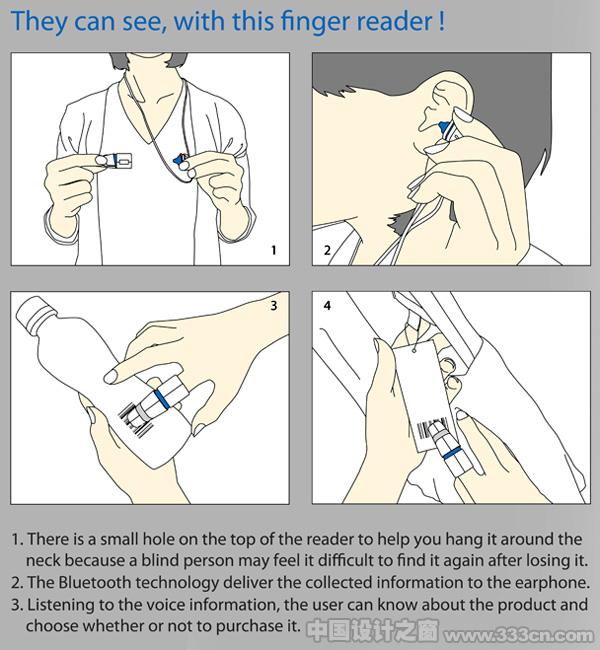 They can see, with this finger reader !

1

2

3

4

1. There is a small hole on the top of the reader to help you hang it around the neck because a blind person may feel it difficult to find it again after losing it.
2. The Bluetooth technology deliver the collected information to the earphone.
3. Listening to the voice information, the user can know about the product and choose whether or not to purchase it.

中国设计之窗 www.333cn.com