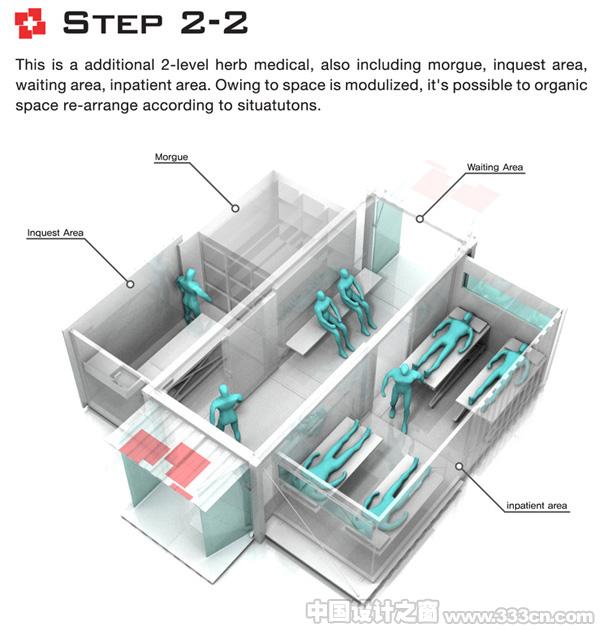 STEP 2-2

This is a additional 2-level herb medical, also including morgue, inquest area, waiting area, inpatient area. Owing to space is modulized, it's possible to organic space re-arrange according to situatutons.

Morgue

Waiting Area

Inquest Area

inpatient area

中国设计之窗 www.333cn.com